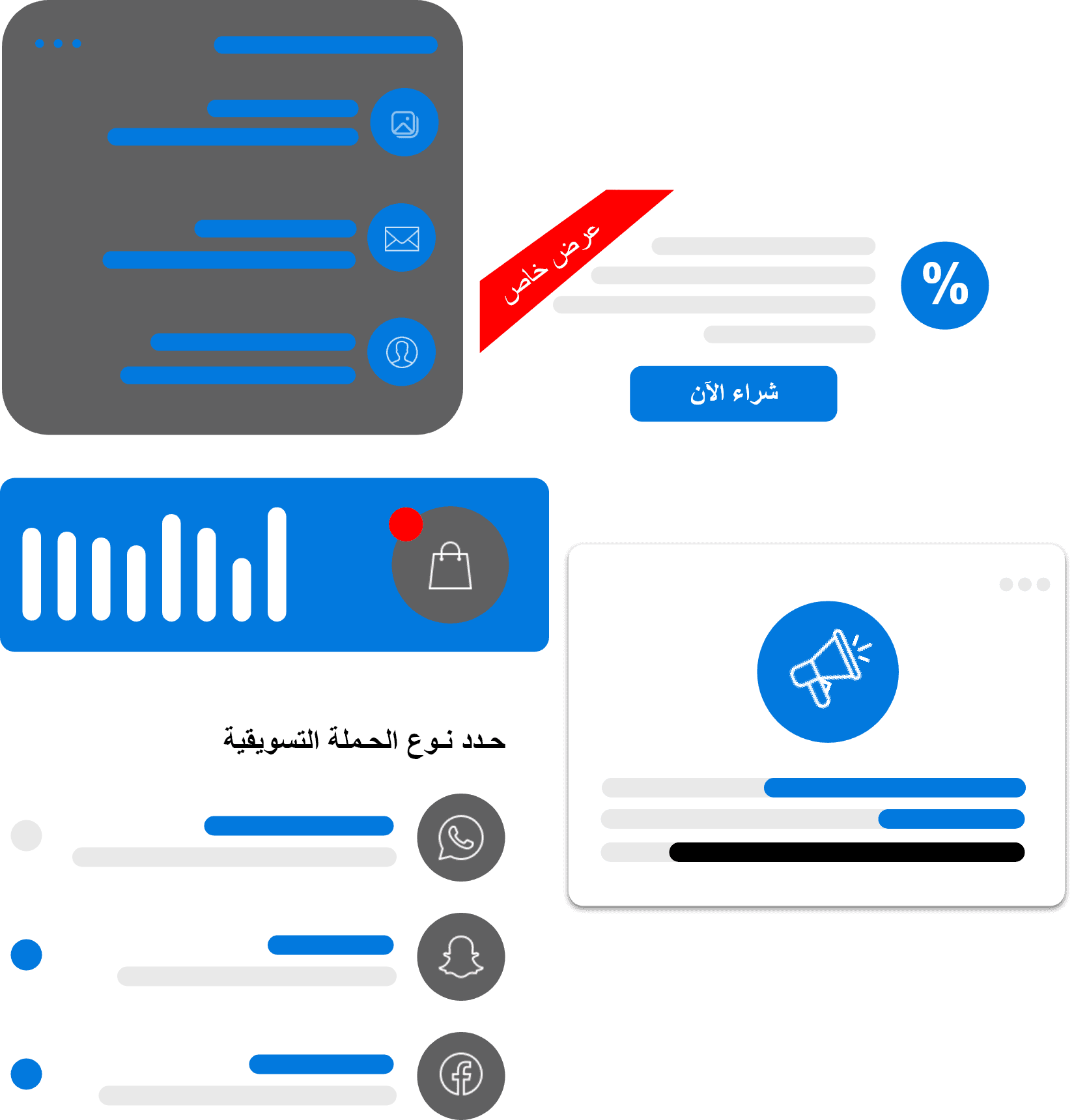 عرض خاص

%

شراء الآن

حدد نوع الحملة التسويقية